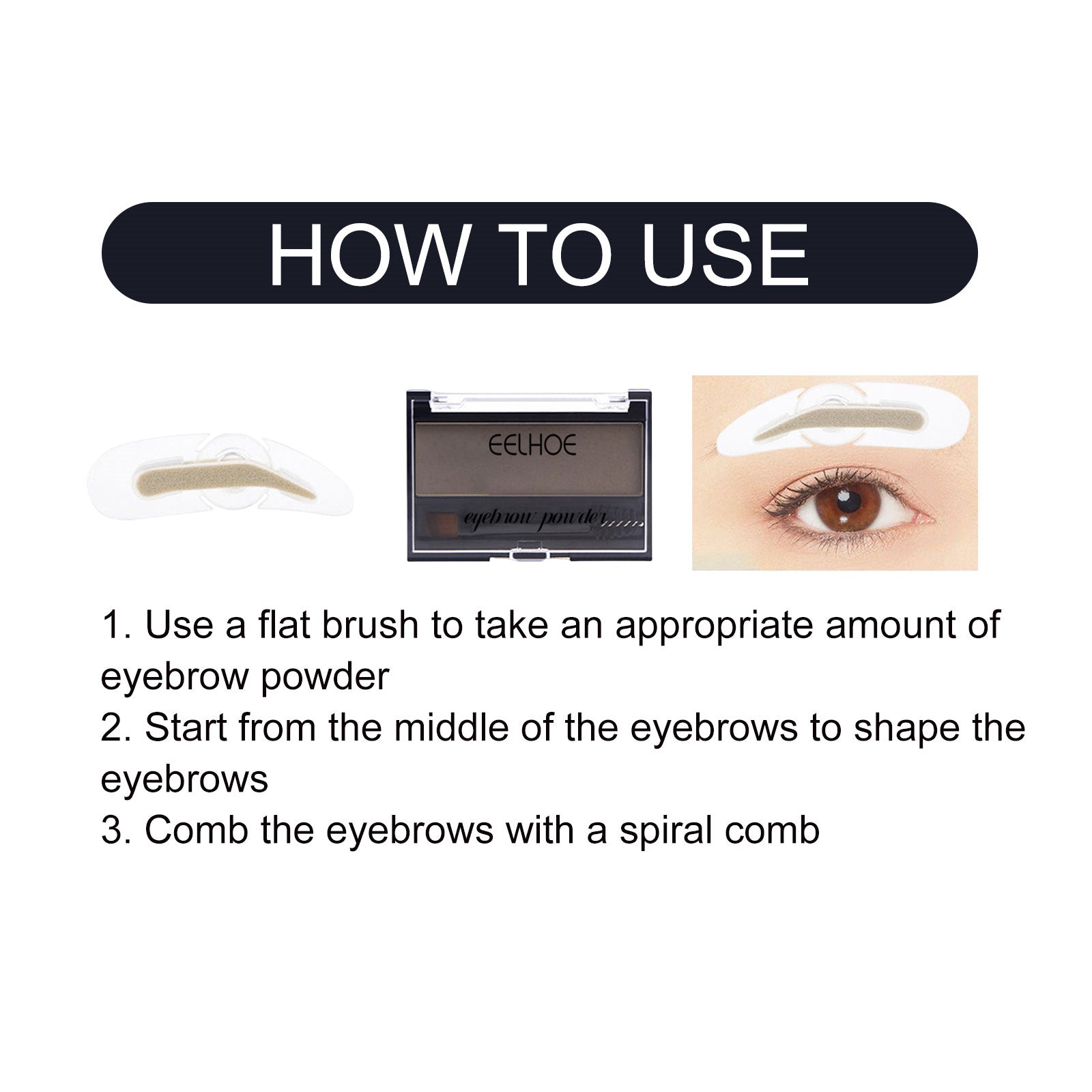 HOW TO USE

EELHOE

eyebrow powder

1. Use a flat brush to take an appropriate amount of eyebrow powder
2. Start from the middle of the eyebrows to shape the eyebrows
3. Comb the eyebrows with a spiral comb