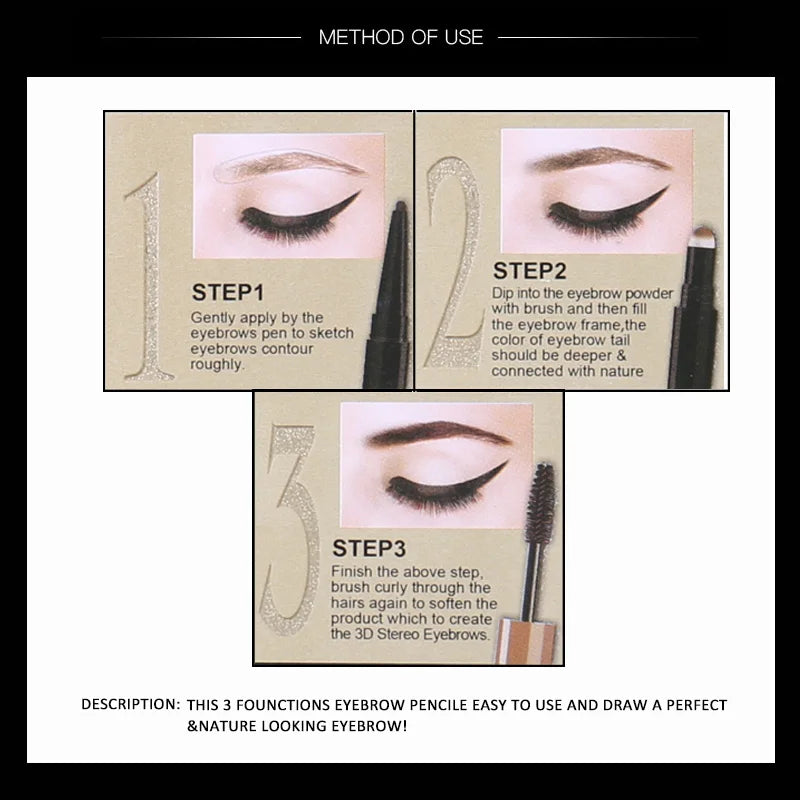 METHOD OF USE

1

STEP1

Gently apply by the eyebrows pen to sketch eyebrows contour roughly.

2

STEP2

Dip into the eyebrow powder with brush and then fill the eyebrow frame,the color of eyebrow tail should be deeper & connected with nature

3

STEP3

Finish the above step, brush curly through the hairs again to soften the product which to create the 3D Stereo Eyebrows.

DESCRIPTION: THIS 3 FOUNCTIONS EYEBROW PENCILE EASY TO USE AND DRAW A PERFECT &NATURE LOOKING EYEBROW!